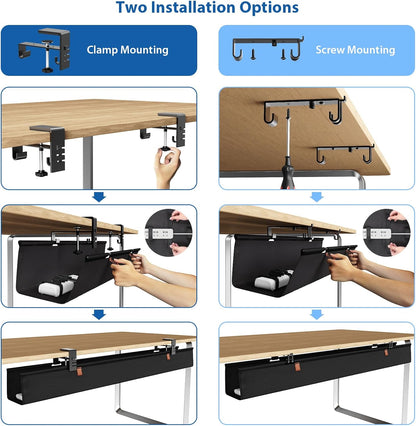 Two Installation Options

Clamp Mounting

Screw Mounting