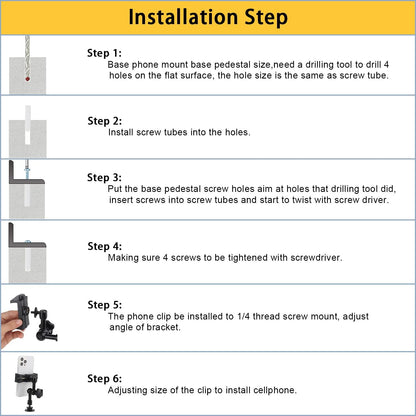 Installation Step

Step 1:
Base phone mount base pedestal size,need a drilling tool to drill 4 holes on the flat surface, the hole size is the same as screw tube.

Step 2:
Install screw tubes into the holes.

Step 3:
Put the base pedestal screw holes aim at holes that drilling tool did, insert screws into screw tubes and start to twist with screw driver.

Step 4:
Making sure 4 screws to be tightened with screwdriver.

Step 5:
The phone clip be installed to 1/4 thread screw mount, adjust angle of bracket.

Step 6:
Adjusting size of the clip to install cellphone.