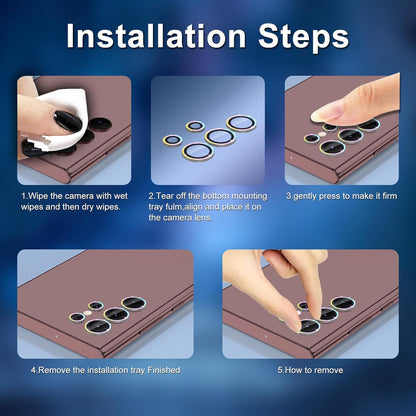 Installation Steps

1.Wipe the camera with wet wipes and then dry wipes.

2.Tear off the bottom mounting tray fulm,align and place it on the camera lens.

3.gently press to make it firm

4.Remove the installation tray.Finished

5.How to remove