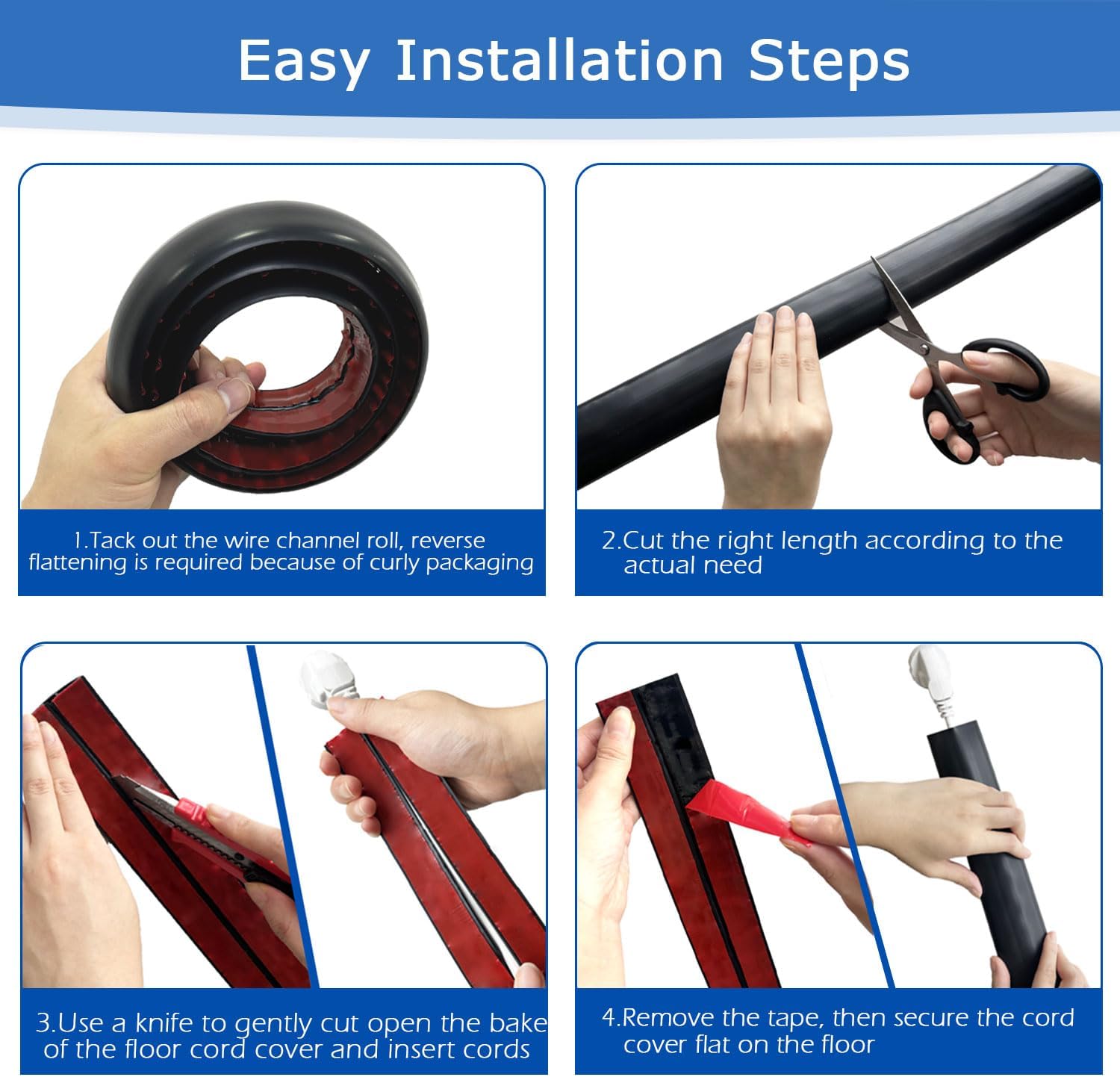 Easy Installation Steps

1.Tack out the wire channel roll, reverse flattening is required because of curly packaging

2.Cut the right length according to the actual need

3.Use a knife to gently cut open the bake of the floor cord cover and insert cords

4.Remove the tape, then secure the cord cover flat on the floor