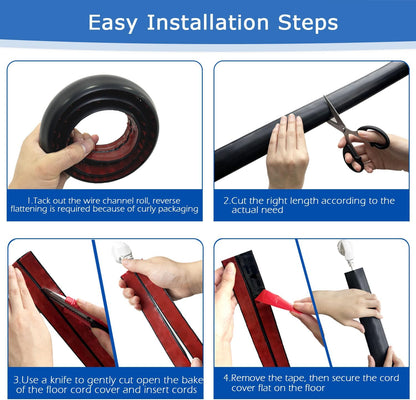 Easy Installation Steps

1.Tack out the wire channel roll, reverse flattening is required because of curly packaging

2.Cut the right length according to the actual need

3.Use a knife to gently cut open the bake of the floor cord cover and insert cords

4.Remove the tape, then secure the cord cover flat on the floor