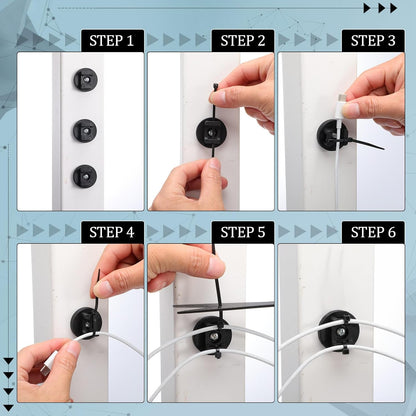 STEP 1

STEP 2

STEP 3

STEP 4

STEP 5

STEP 6