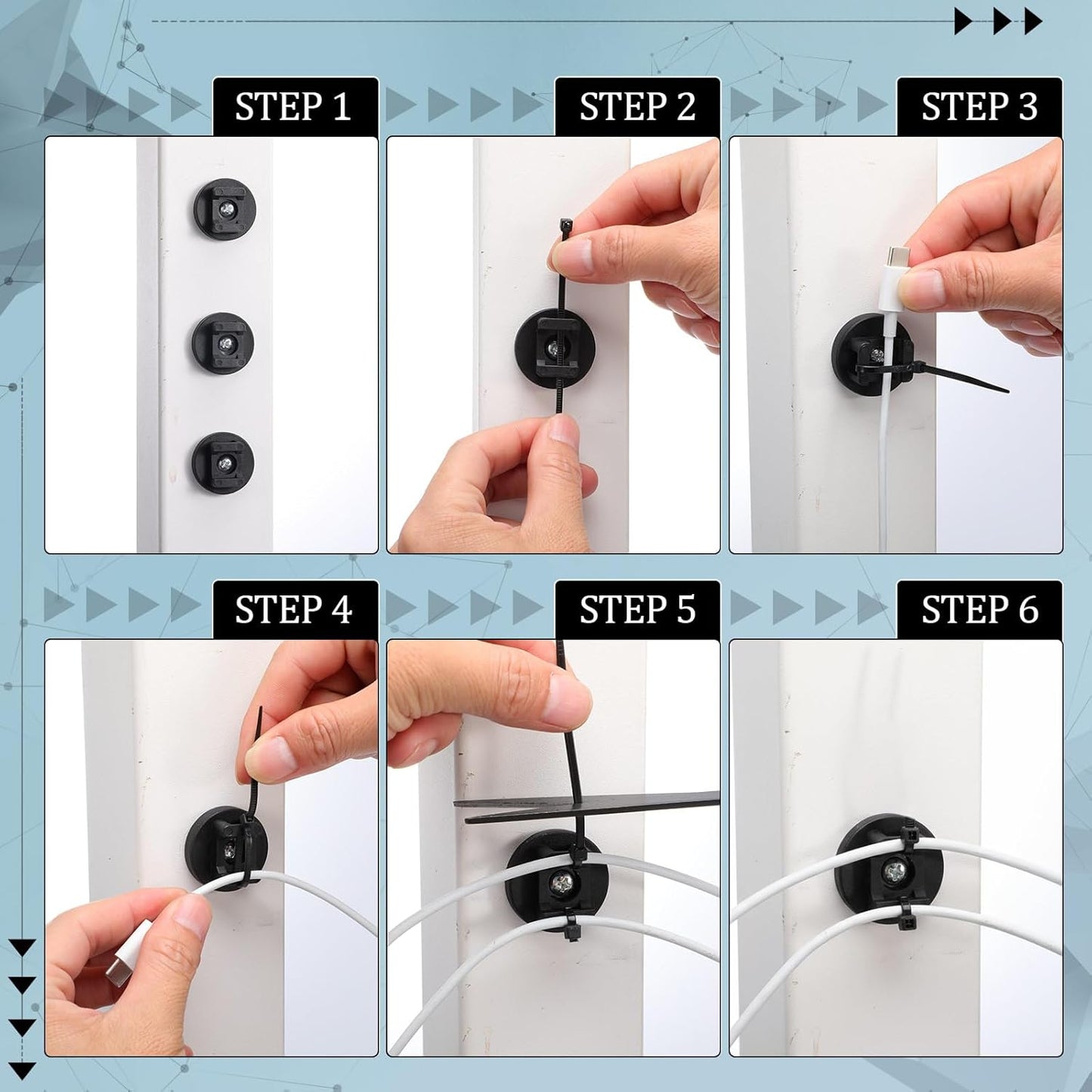 STEP 1

STEP 2

STEP 3

STEP 4

STEP 5

STEP 6