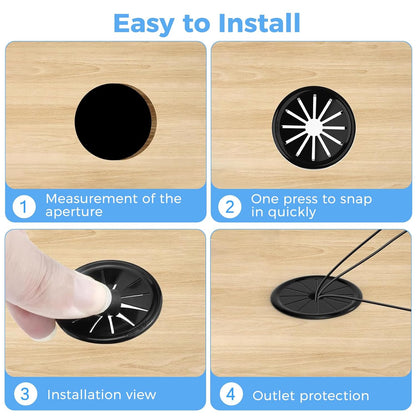 Easy to Install

1 Measurement of the aperture

2 One press to snap in quickly

3 Installation view

4 Outlet protection