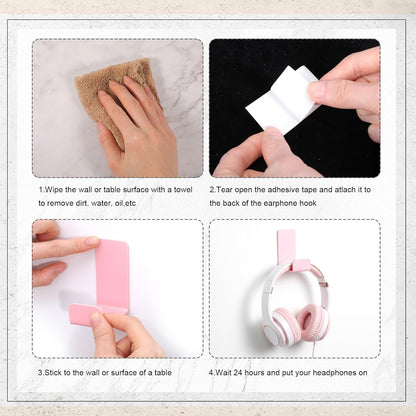 1.Wipe the wall or table surface with a towel to remove dirt. water, oil,etc

2.Tear open the adhesive tape and atlach it to the back of the earphone hook

3.Stick to the wall or surface of a table

4.Wait 24 hours and put your headphones on