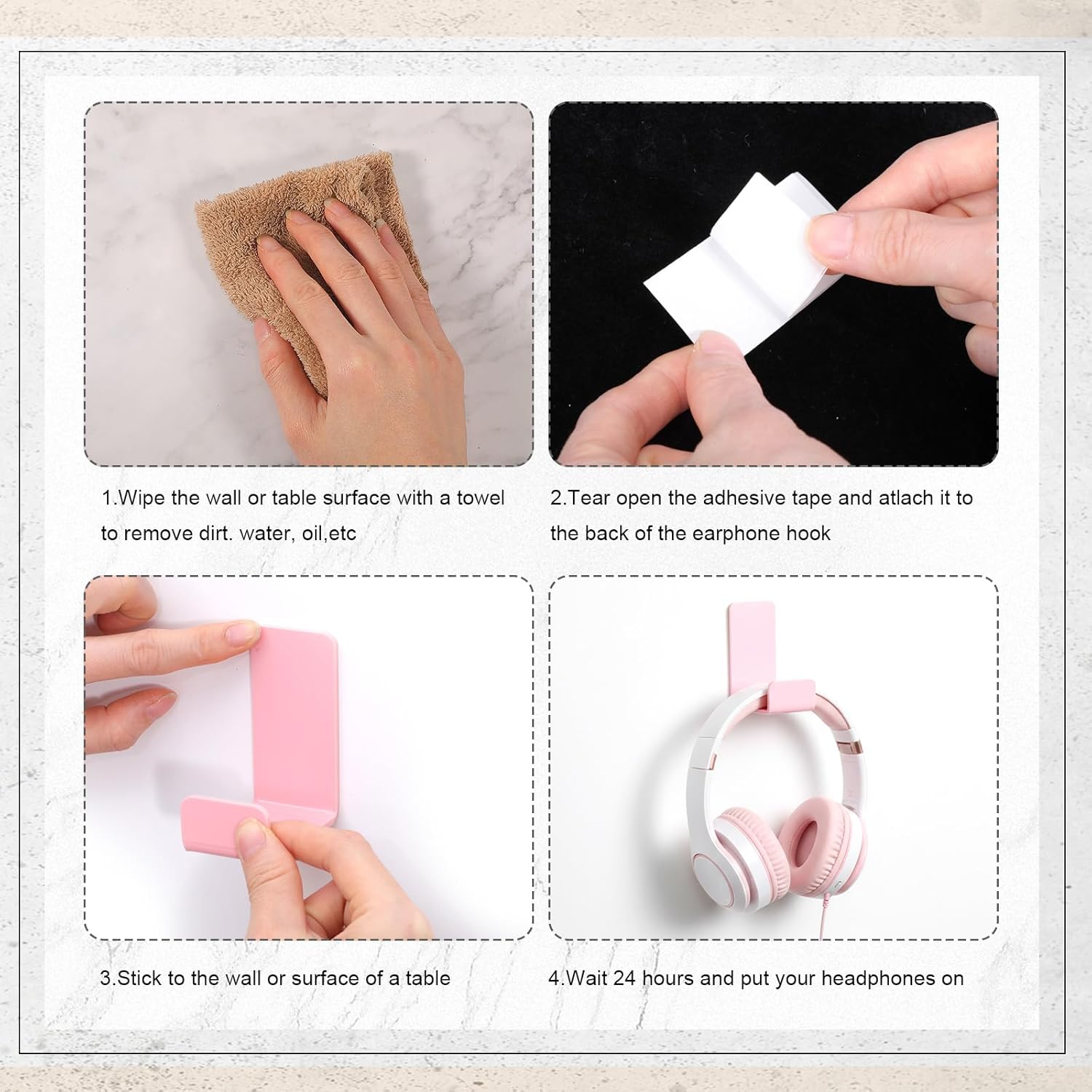 1.Wipe the wall or table surface with a towel to remove dirt. water, oil,etc

2.Tear open the adhesive tape and atlach it to the back of the earphone hook

3.Stick to the wall or surface of a table

4.Wait 24 hours and put your headphones on