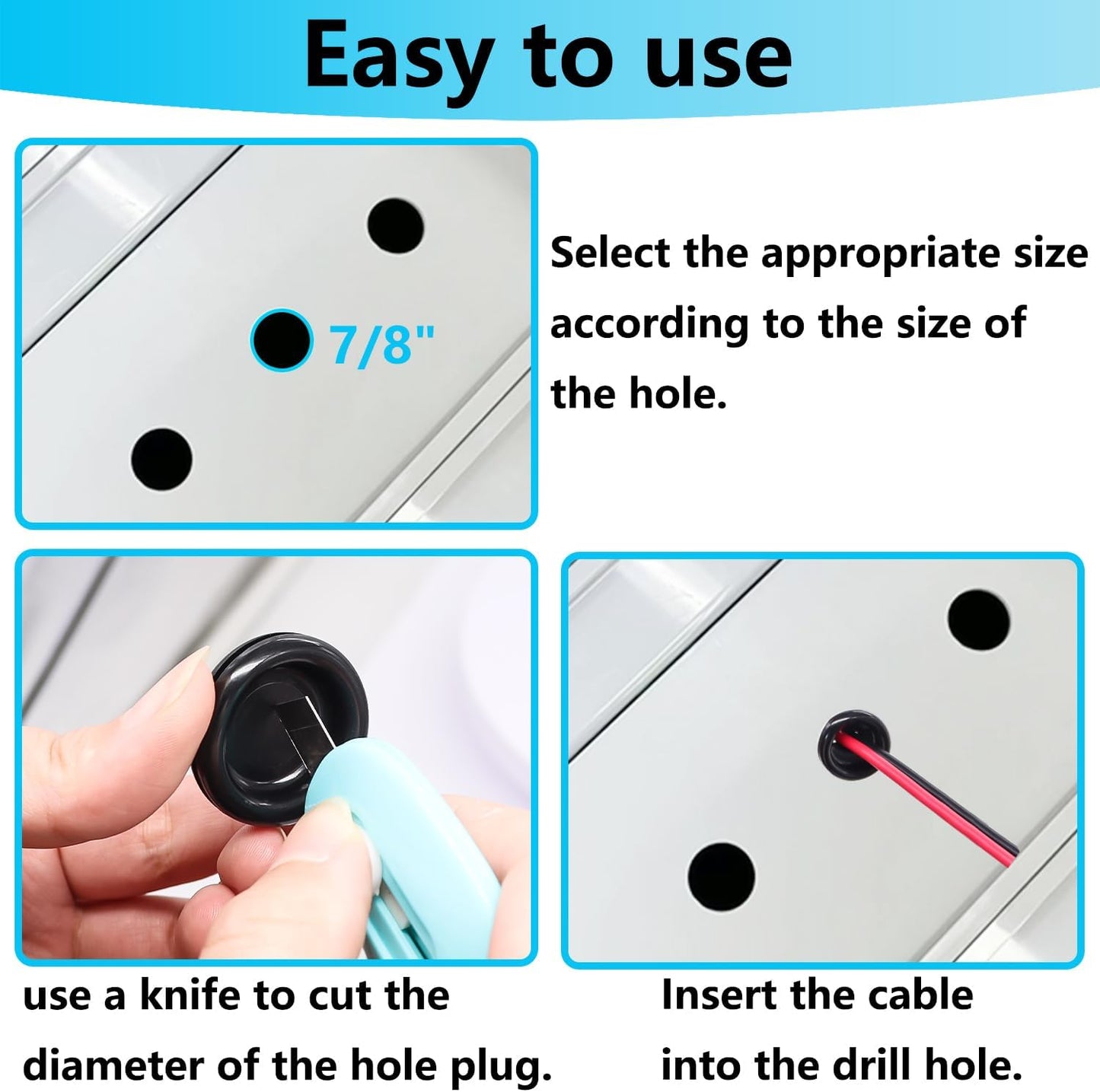 Easy to use

7/8"

Select the appropriate size according to the size of the hole.

use a knife to cut the diameter of the hole plug.

Insert the cable into the drill hole.