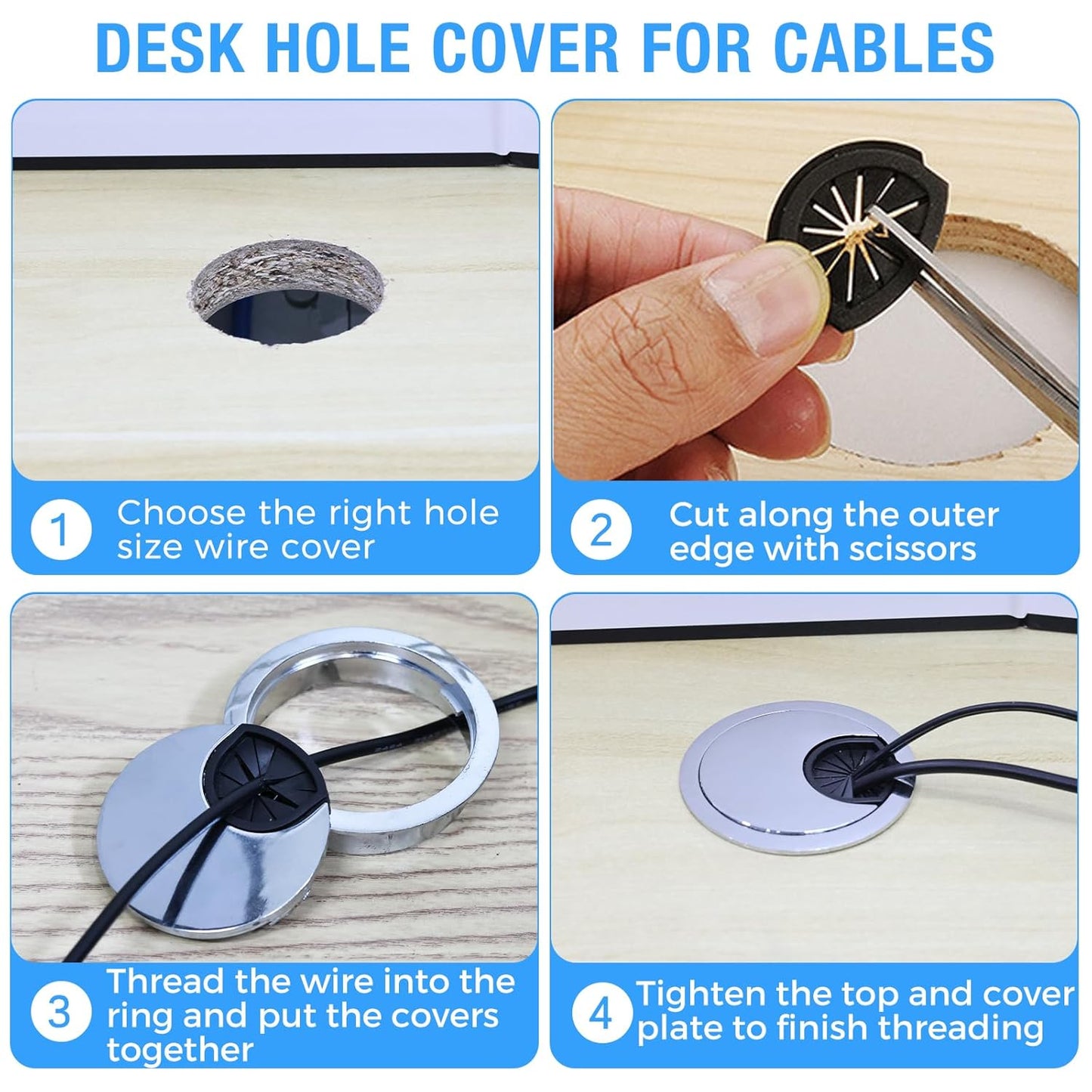 DESK HOLE COVER FOR CABLES

1 Choose the right hole size wire cover

2 Cut along the outer edge with scissors

3 Thread the wire into the ring and put the covers together

4 Tighten the top and cover plate to finish threading