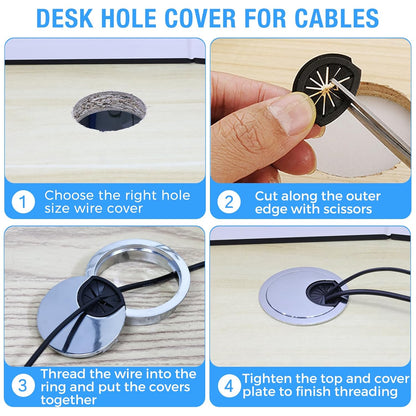 DESK HOLE COVER FOR CABLES

1 Choose the right hole size wire cover

2 Cut along the outer edge with scissors

3 Thread the wire into the ring and put the covers together

4 Tighten the top and cover plate to finish threading