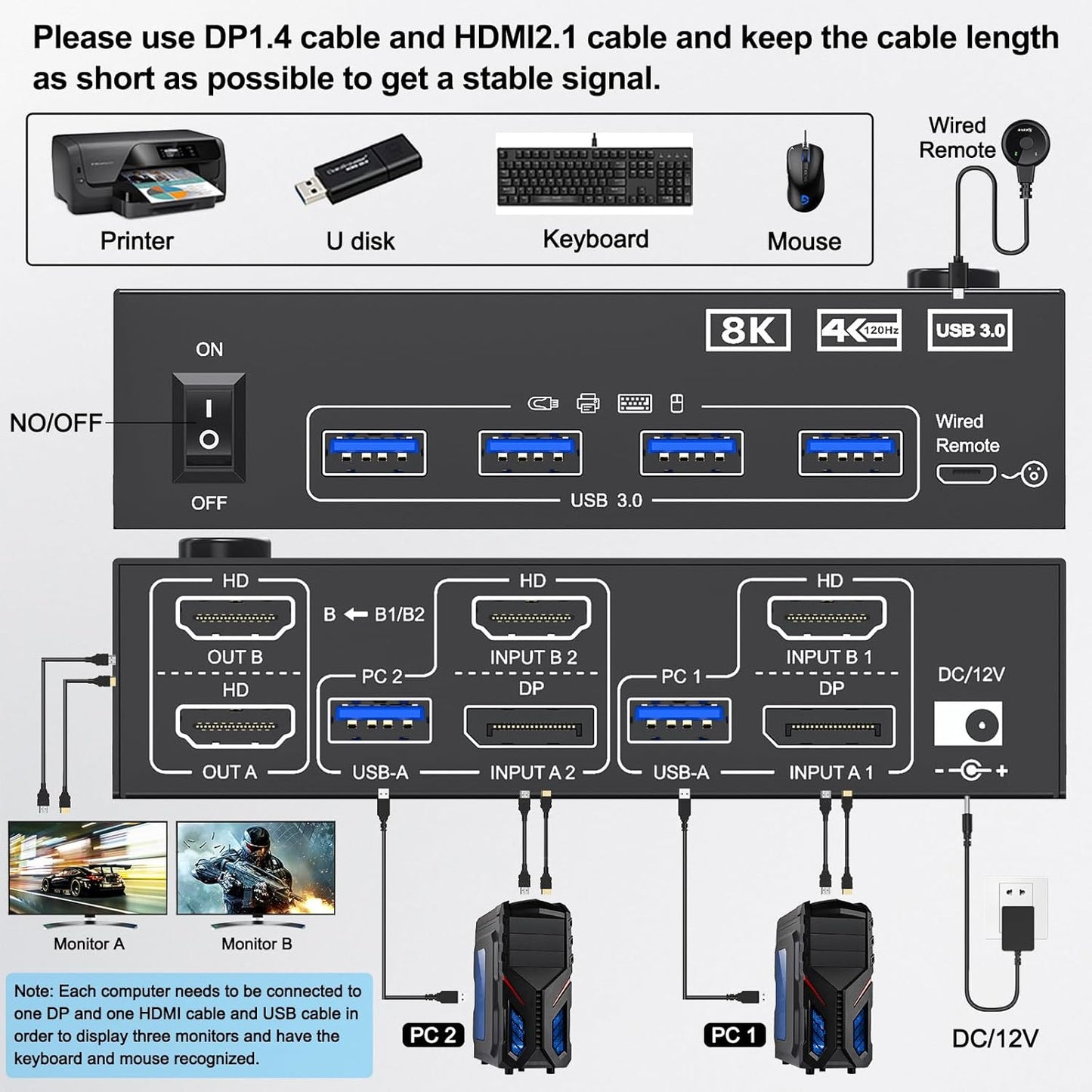 Please use DP1.4 cable and HDMI2.1 cable and keep the cable length as short as possible to get a stable signal.

Printer

U disk

Keyboard

Mouse

Wired Remote

8K

4K 120Hz

USB 3.0

ON

NO/OFF

OFF

USB 3.0

Wired Remote

HD

OUT B

HD

OUT A

B ← B1/B2

PC 2

USB-A

HD

INPUT B 2

DP

INPUT A 2

PC 1

USB-A

HD

INPUT B 1

DP

INPUT A 1

DC/12V

Monitor A

Monitor B

Note: Each computer needs to be connected to one DP and one HDMI cable and USB cable in order to display three monitors and have the keyboard and mouse recognized.

PC 2

PC 1

DC/12V