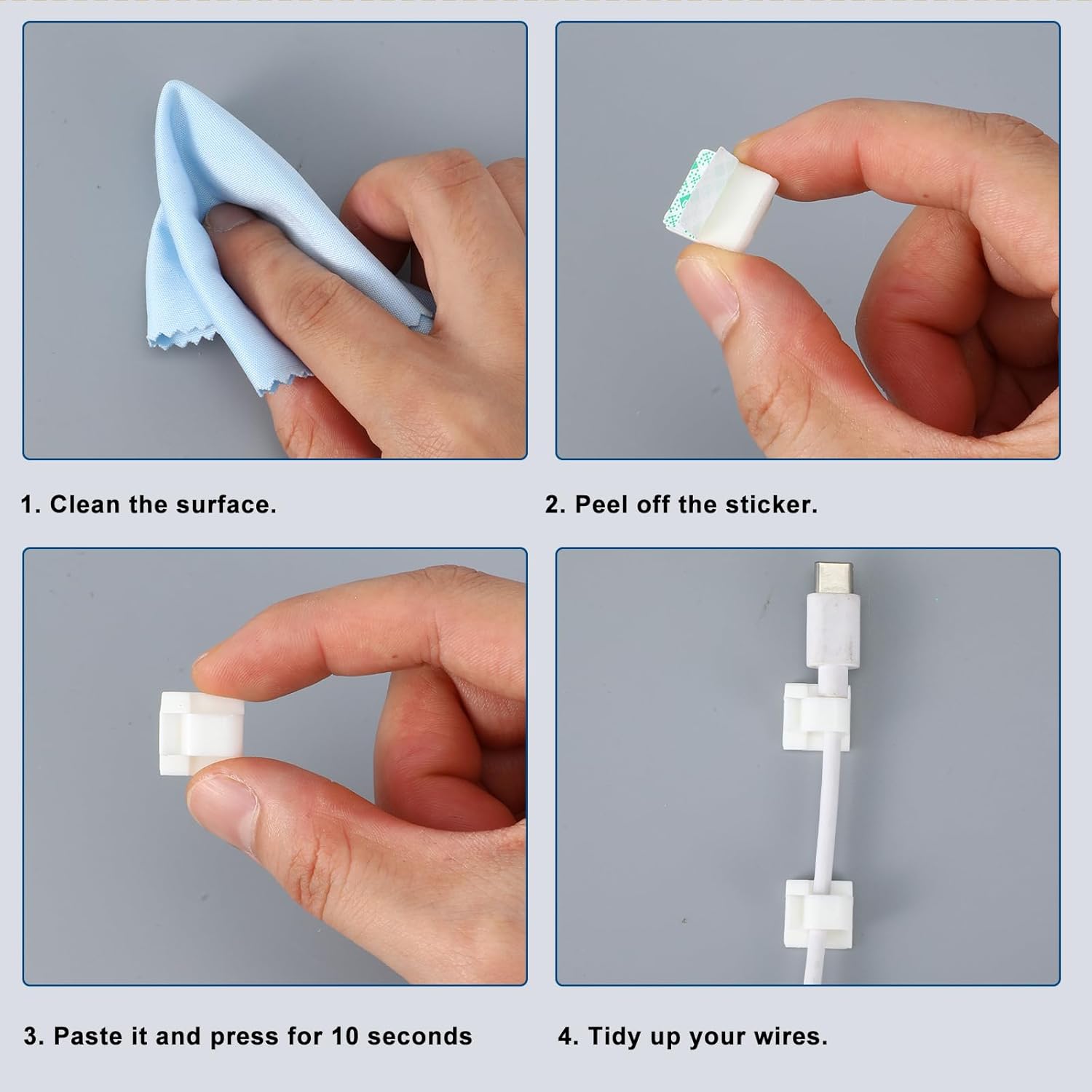 1. Clean the surface.

2. Peel off the sticker.

3. Paste it and press for 10 seconds

4. Tidy up your wires.