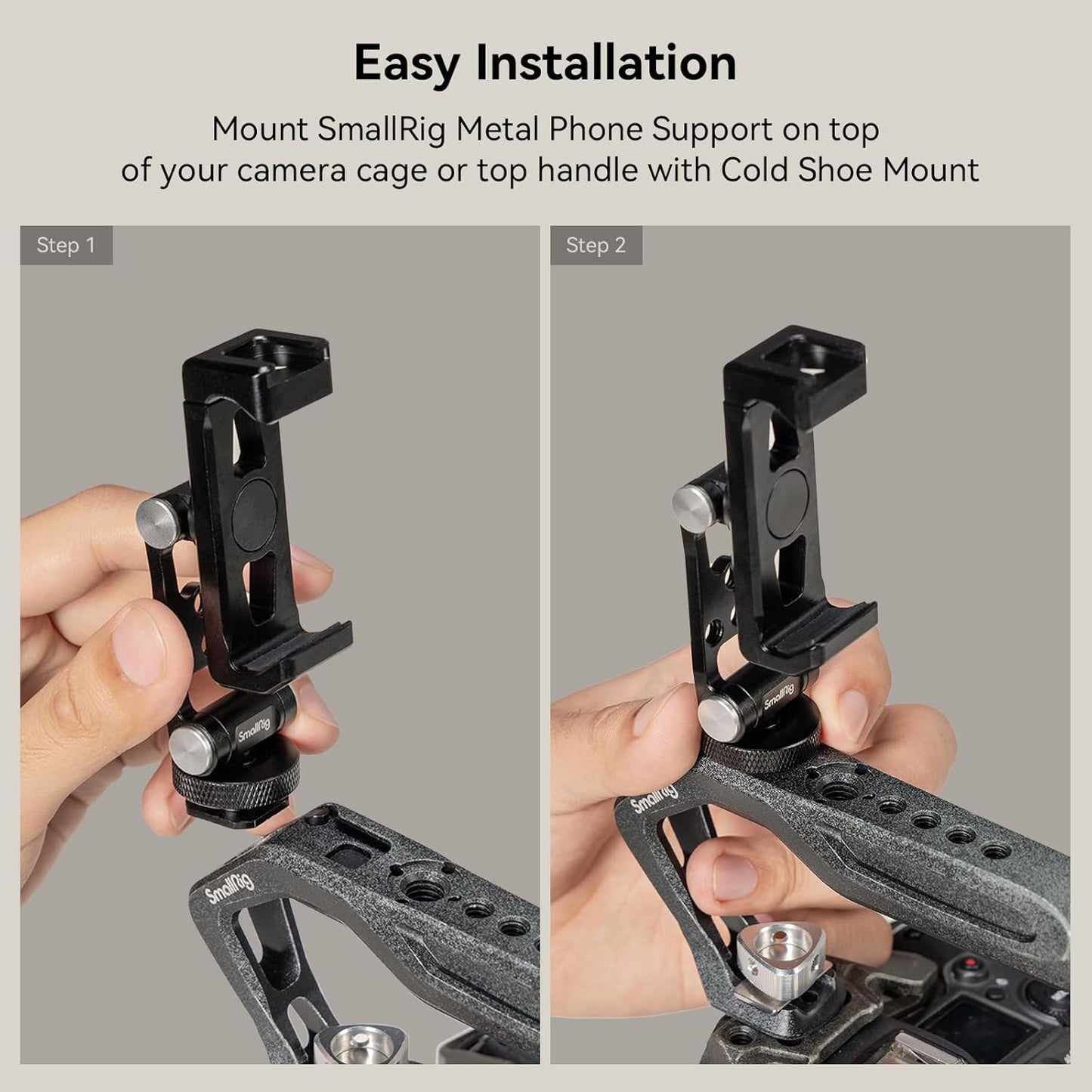 Easy Installation

Mount SmallRig Metal Phone Support on top of your camera cage or top handle with Cold Shoe Mount

Step 1

SmallRig

SmallRig

Step 2

SmallRig

SmallRig