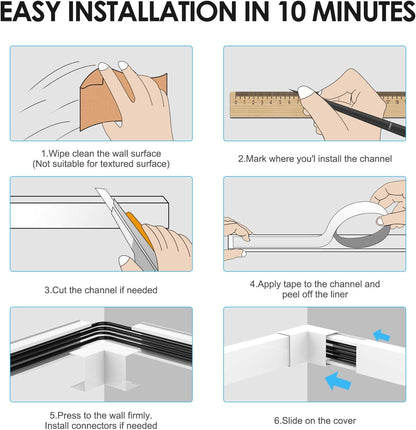 EASY INSTALLATION IN 10 MINUTES

1.Wipe clean the wall surface
(Not suitable for textured surface)

2.Mark where you'l install the channel

3.Cut the channel if needed

4.Apply tape to the channel and peel off the liner

5.Press to the wall firmly. Install connectors if needed

6.Slide on the cover