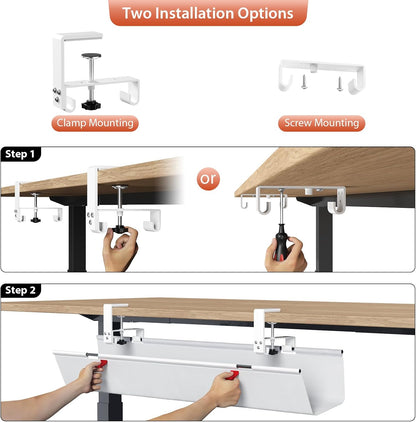 Two Installation Options

Clamp Mounting

Screw Mounting

Step 1

or

Step 2