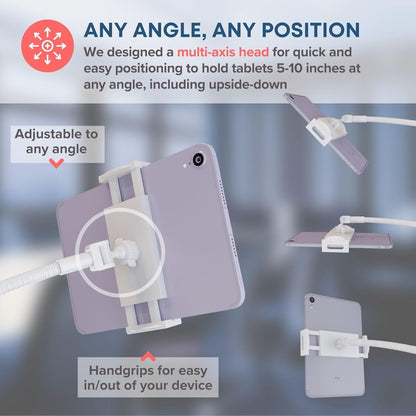 ANY ANGLE, ANY POSITION

We designed a multi-axis head for quick and easy positioning to hold tablets 5-10 inches at any angle, including upside-down

Adjustable to any angle

Handgrips for easy in/out of your device