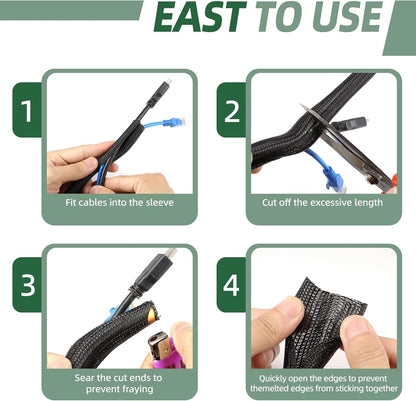 EAST TO USE

1

Fit cables into the sleeve

2

Cut off the excessive length

3

Sear the cut ends to prevent fraying

4

Quickly open the edges to prevent themelted edges from sticking together