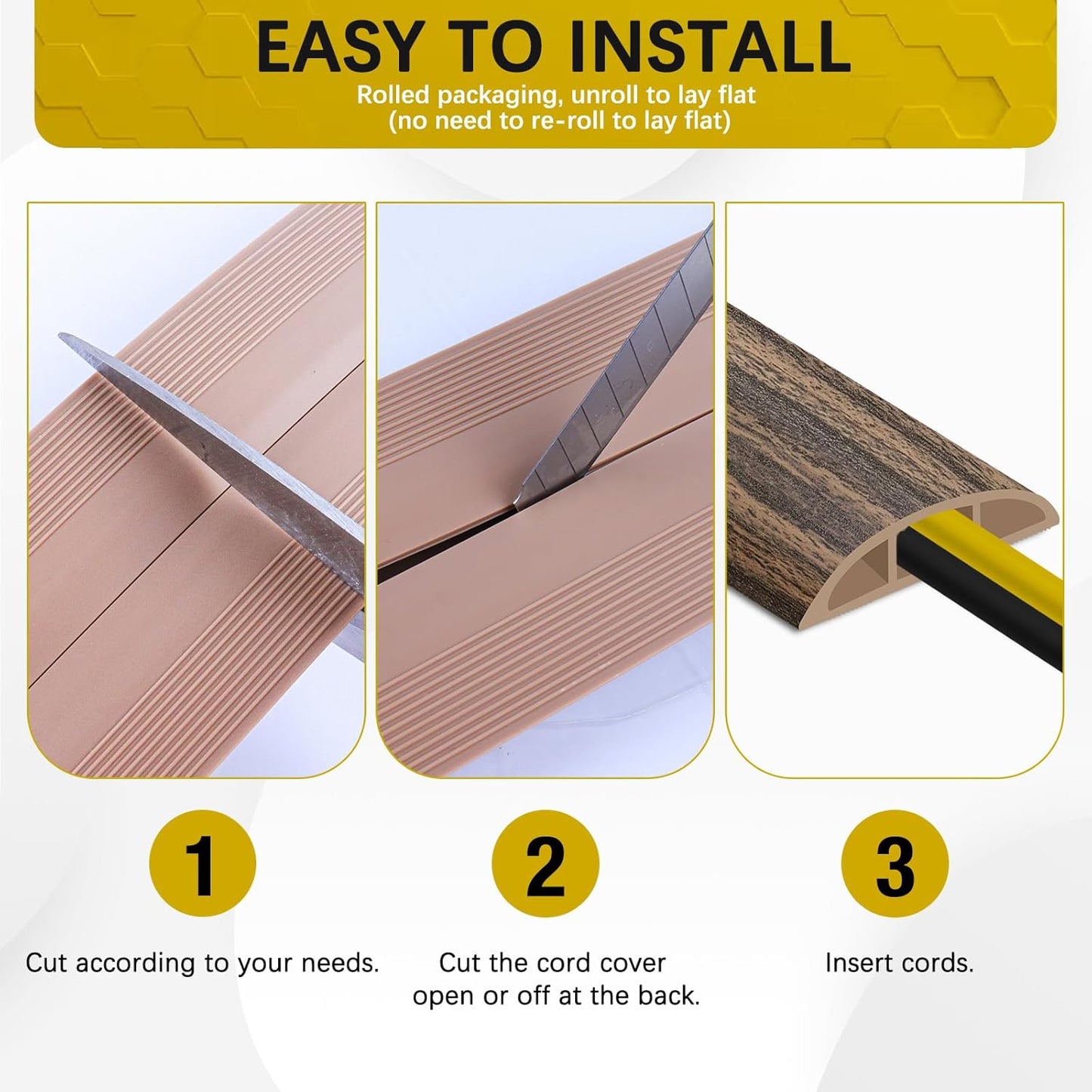 EASY TO INSTALL

Rolled packaging, unroll to lay flat
(no need to re-roll to lay flat)

1

Cut according to your needs.

2

Cut the cord cover open or off at the back.

3

Insert cords.