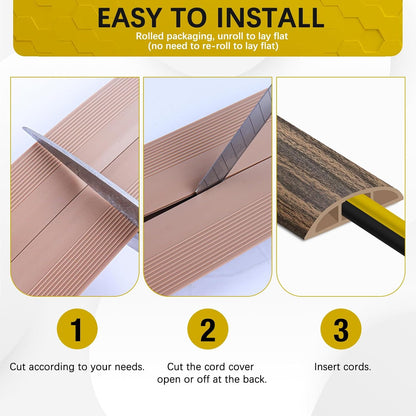 EASY TO INSTALL
Rolled packaging, unroll to lay flat
(no need to re-roll to lay flat)

1
Cut according to your needs.

2
Cut the cord cover open or off at the back.

3
Insert cords.