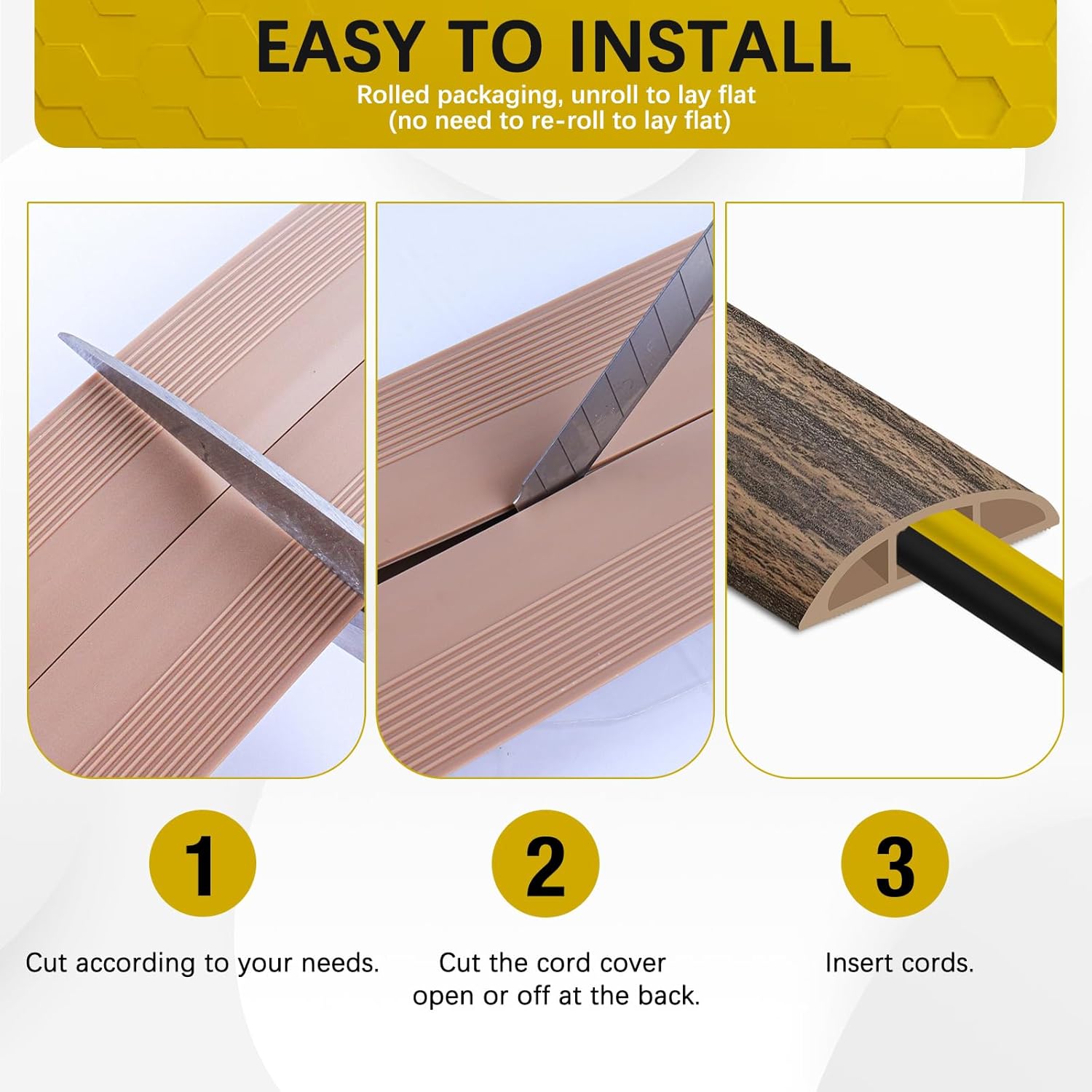 EASY TO INSTALL
Rolled packaging, unroll to lay flat
(no need to re-roll to lay flat)

1

Cut according to your needs.

2

Cut the cord cover open or off at the back.

3

Insert cords.