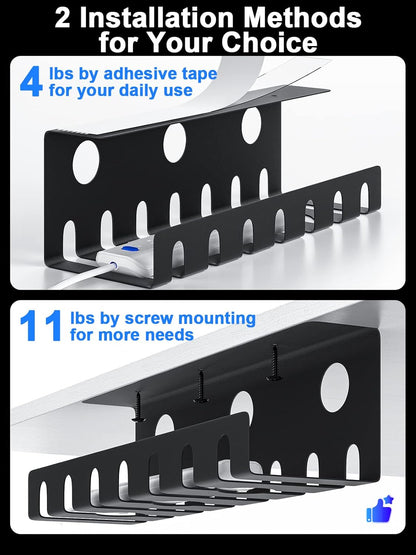 2 Installation Methods for Your Choice

4 lbs by adhesive tape for your daily use

11 lbs by screw mounting for more needs