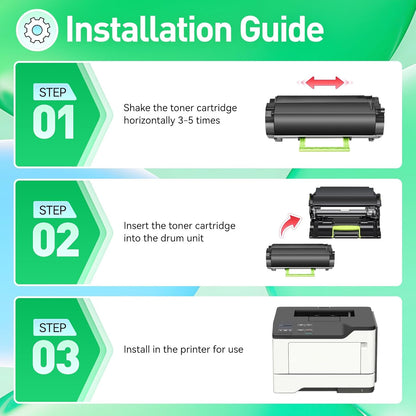 Installation Guide

STEP
01

Shake the toner cartridge horizontally 3-5 times

STEP
02

Insert the toner cartridge into the drum unit

STEP
03

Install in the printer for use