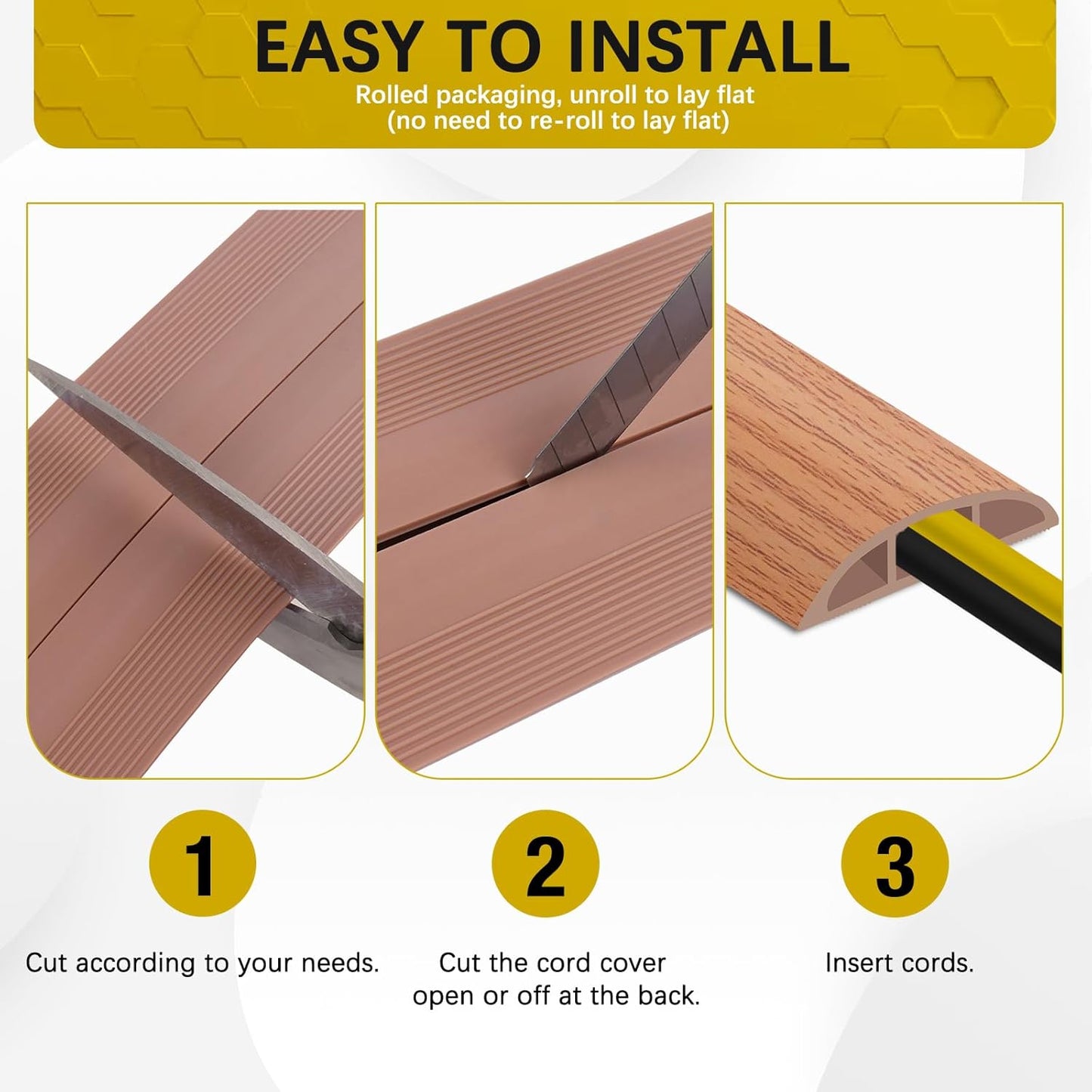 EASY TO INSTALL

Rolled packaging, unroll to lay flat
(no need to re-roll to lay flat)

1

Cut according to your needs.

2

Cut the cord cover open or off at the back.

3

Insert cords.