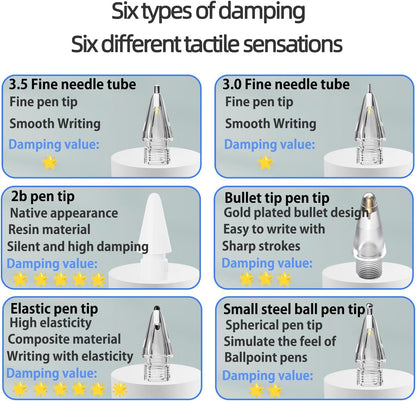 Six types of damping
Six different tactile sensations

3.5 Fine needle tube
Fine pen tip
Smooth Writing
Damping value:

3.0 Fine needle tube
Fine pen tip
Smooth Writing
Damping value:

2b pen tip
Native appearance
Resin material
Silent and high damping
Damping value:

Bullet tip pen tip
Gold plated bullet design
Easy to write with
Sharp strokes
Damping value:

Elastic pen tip
High elasticity
Composite material
Writing with elasticity
Damping value:

Small steel ball pen tip
Spherical pen tip
Simulate the feel of
Ballpoint pens
Damping value: