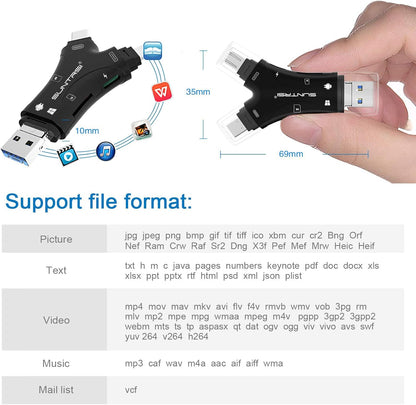 SUNTRSI

10mm

35mm

SUNTRSI

69mm

Support file format:

| Picture | jpg jpeg png bmp gif tif tiff ico xbm cur cr2 Bng Orf Nef Ram Crw Raf Sr2 Dng X3f Pef Mef Mrw Heic Heif |
|---|---|
| Text | txt h m c java pages numbers keynote pdf doc docx xls xlsx ppt pptx rtf html psd xml json plist |
| Video | mp4 mov mav mkv avi flv f4v rmvb wmv vob 3pg rm mlv mp2 mpe mpg wmaa mpeg m4v pgpp 3gp2 3gpp2 webm mts ts tp aspasx qt dat ogv ogg viv vivo avs swf yuv 264 v264 h264 |
| Music | mp3 caf wav m4a aac aif aiff wma |
| Mail list | vcf |