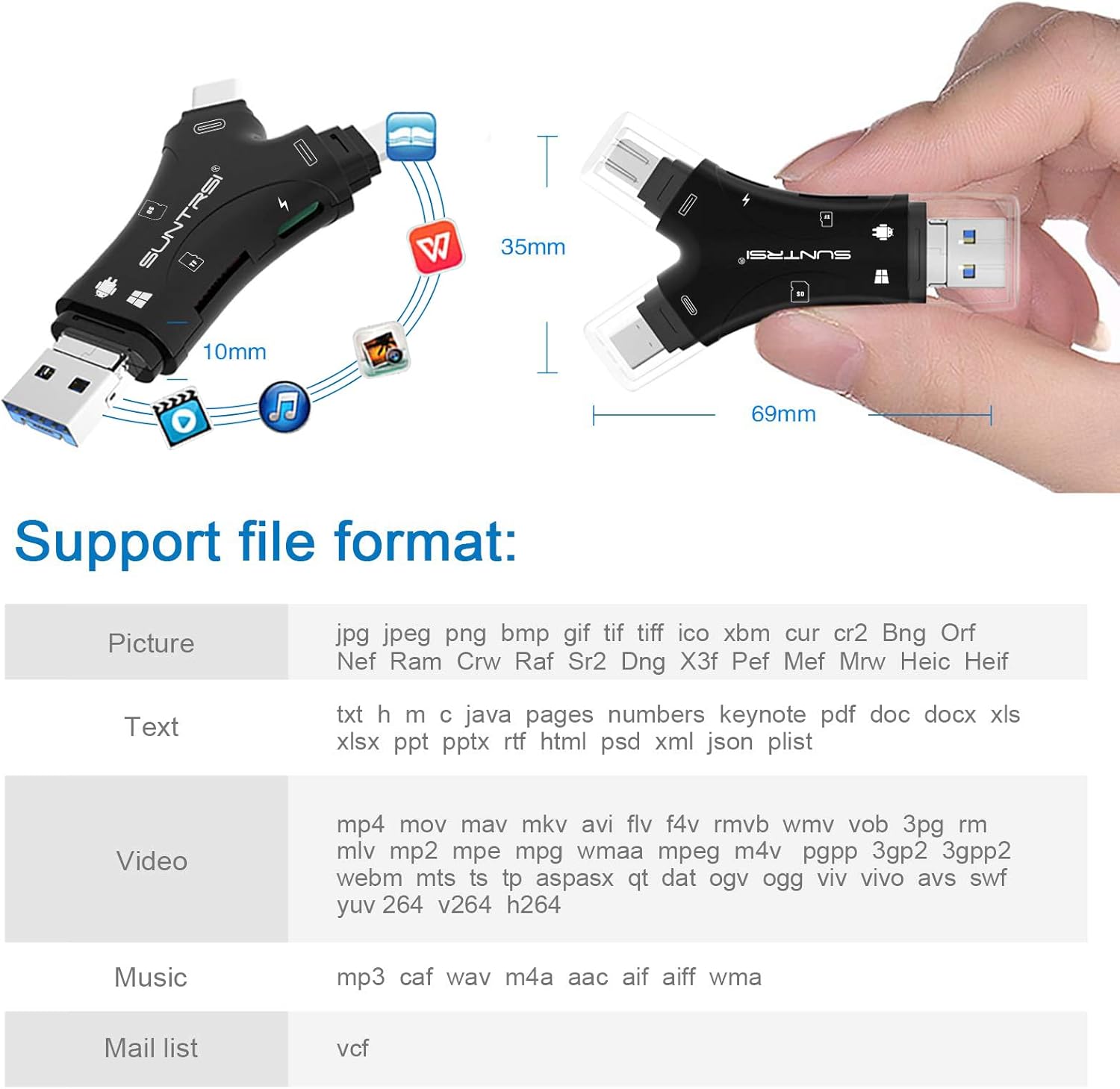 SUNTRSI®

10mm

35mm

SUNTRSI®

69mm

Support file format:

| Picture | jpg jpeg png bmp gif tif tiff ico xbm cur cr2 Bng Orf Nef Ram Crw Raf Sr2 Dng X3f Pef Mef Mrw Heic Heif |
|---|---|
| Text | txt h m c java pages numbers keynote pdf doc docx xls xlsx ppt pptx rtf html psd xml json plist |
| Video | mp4 mov mav mkv avi flv f4v rmvb wmv vob 3pg rm mlv mp2 mpe mpg wmaa mpeg m4v pgpp 3gp2 3gpp2 webm mts ts tp aspasx qt dat ogv ogg viv vivo avs swf yuv 264 v264 h264 |
| Music | mp3 caf wav m4a aac aif aiff wma |
| Mail list | vcf |