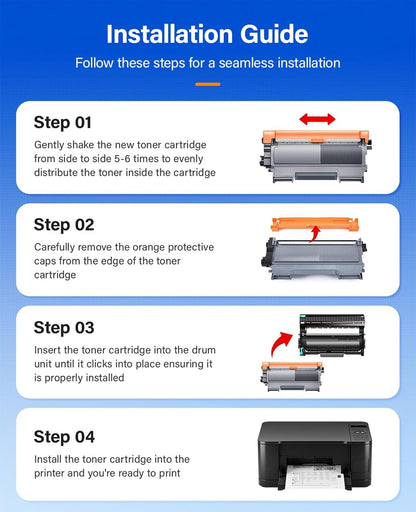 Installation Guide

Follow these steps for a seamless installation

Step 01

Gently shake the new toner cartridge from side to side 5-6 times to evenly distribute the toner inside the cartridge

Step 02

Carefully remove the orange protective caps from the edge of the toner cartridge

Step 03

Insert the toner cartridge into the drum unit until it clicks into place ensuring it is properly installed

Step 04

Install the toner cartridge into the printer and you're ready to print