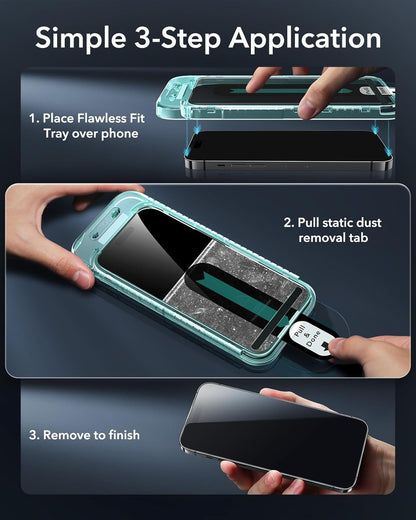 Simple 3-Step Application

1. Place Flawless Fit Tray over phone

2. Pull static dust removal tab

Pull & Done

3. Remove to finish