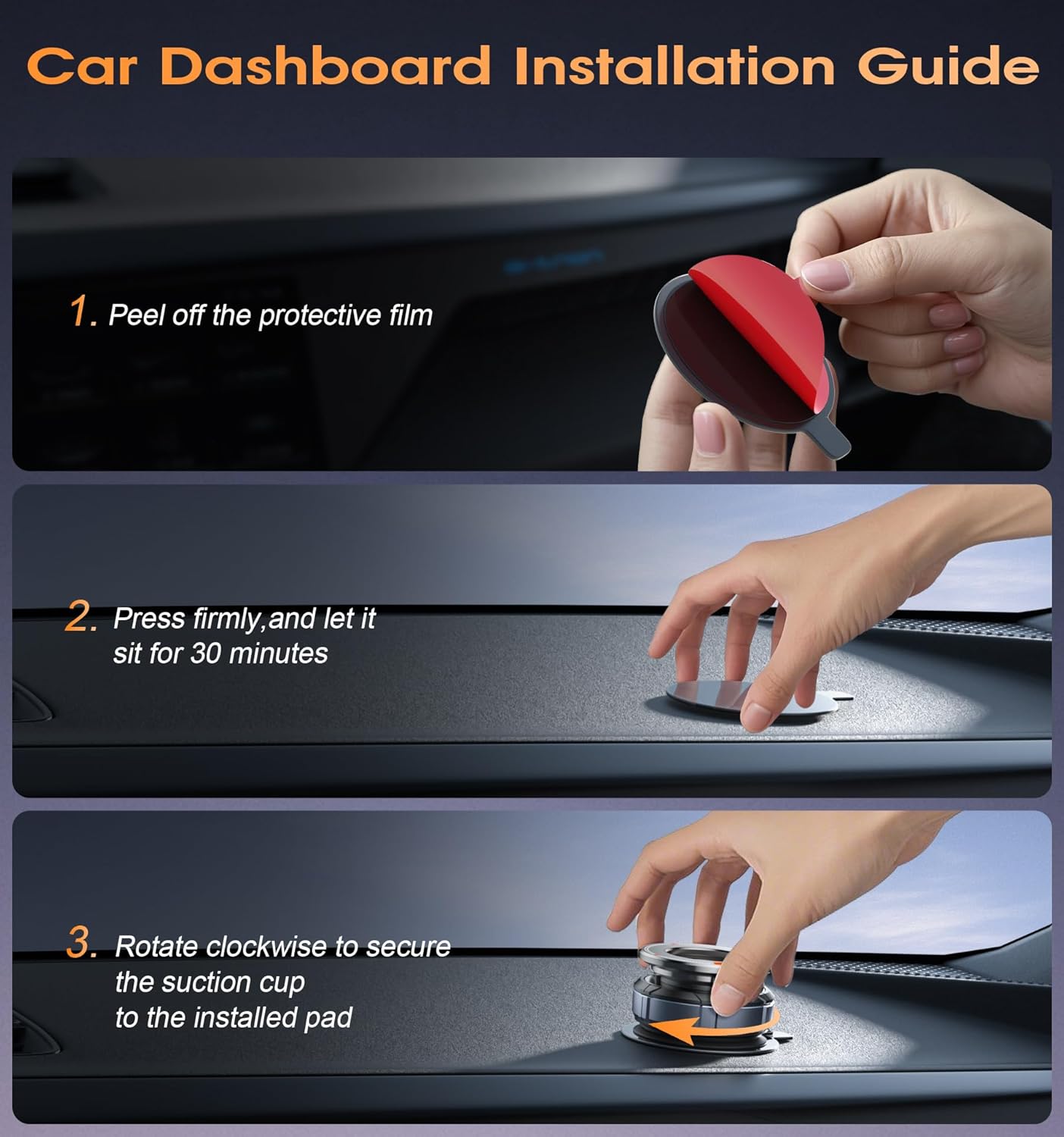 Car Dashboard Installation Guide

1. Peel off the protective film

2. Press firmly,and let it sit for 30 minutes

3. Rotate clockwise to secure the suction cup to the installed pad