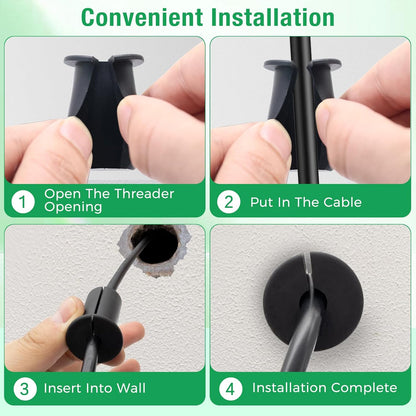 Convenient Installation

1 Open The Threader Opening

2 Put In The Cable

3 Insert Into Wall

4 Installation Complete