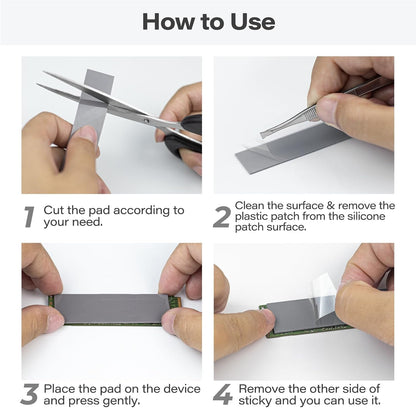 How to Use

1 Cut the pad according to your need.

2 Clean the surface & remove the plastic patch from the silicone patch surface.

3 Place the pad on the device and press gently.

4 Remove the other side of sticky and you can use it.