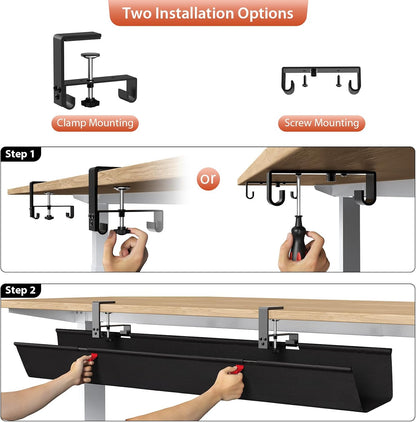 Two Installation Options

Clamp Mounting

Screw Mounting

Step 1

or

Step 2