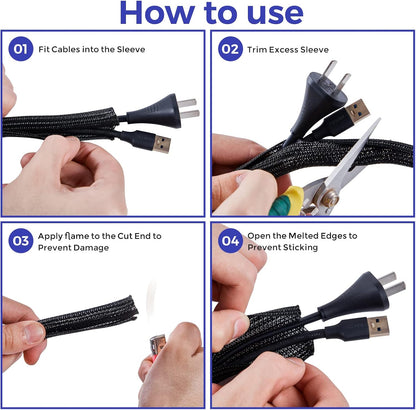 How to use

01 Fit Cables into the Sleeve

02 Trim Excess Sleeve

03 Apply ﬂame to the Cut End to Prevent Damage

04 Open the Melted Edges to Prevent Sticking