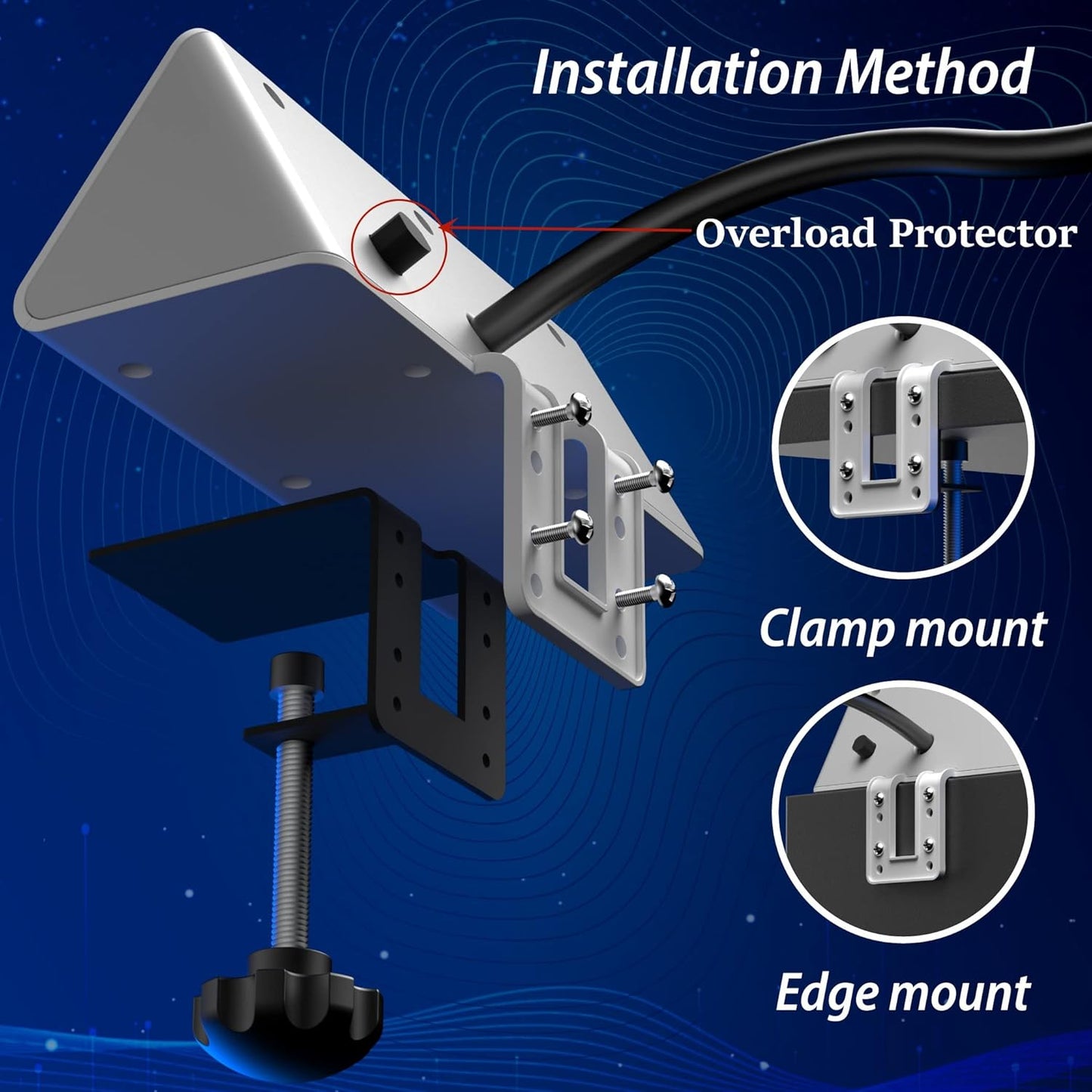 Installation Method

Overload Protector

Clamp mount

Edge mount