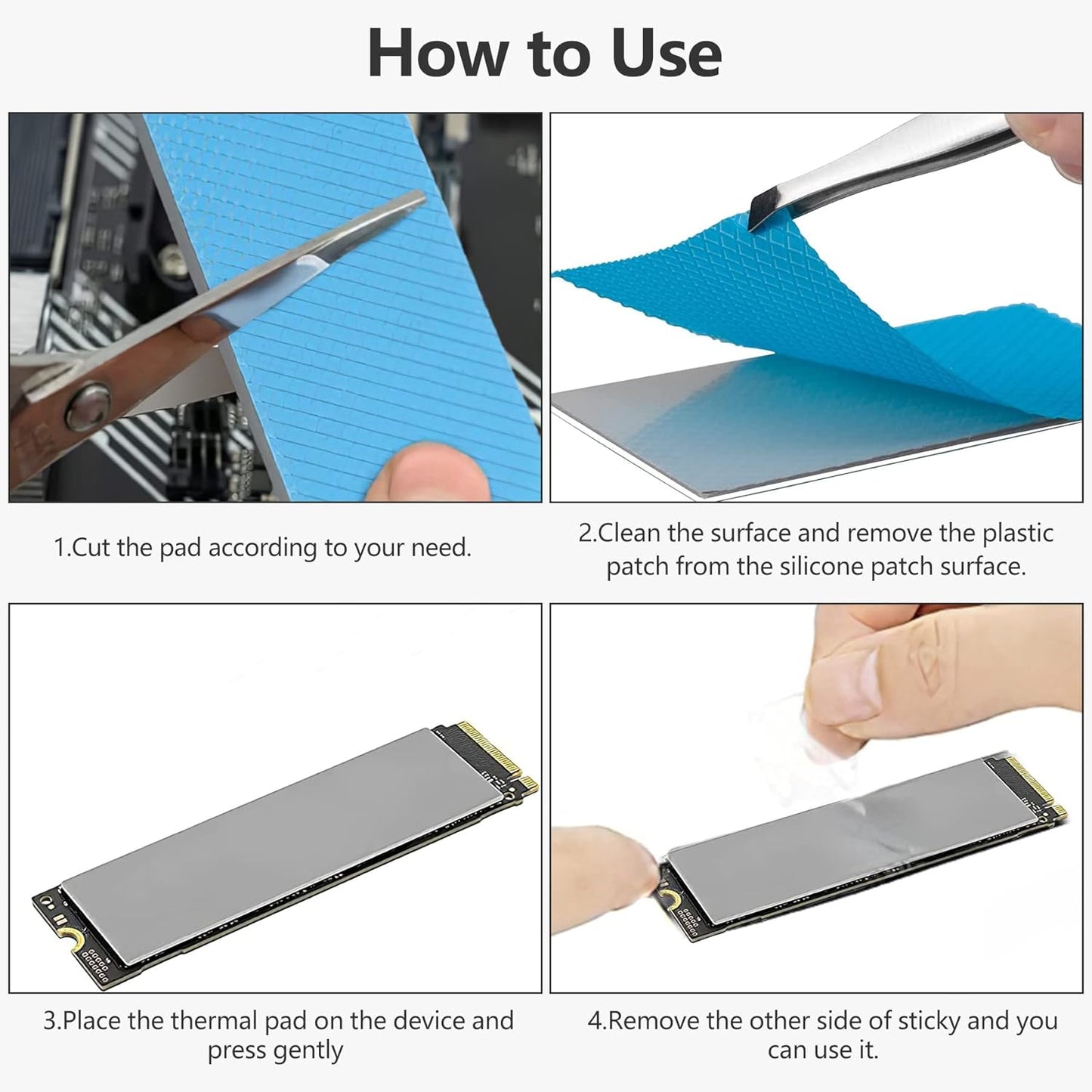 How to Use

1.Cut the pad according to your need.

2.Clean the surface and remove the plastic patch from the silicone patch surface.

3.Place the thermal pad on the device and press gently

4.Remove the other side of sticky and you can use it.