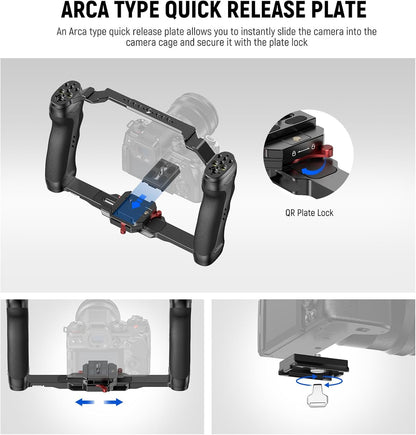 ARCA TYPE QUICK RELEASE PLATE

An Arca type quick release plate allows you to instantly slide the camera into the camera cage and secure it with the plate lock

QR Plate Lock