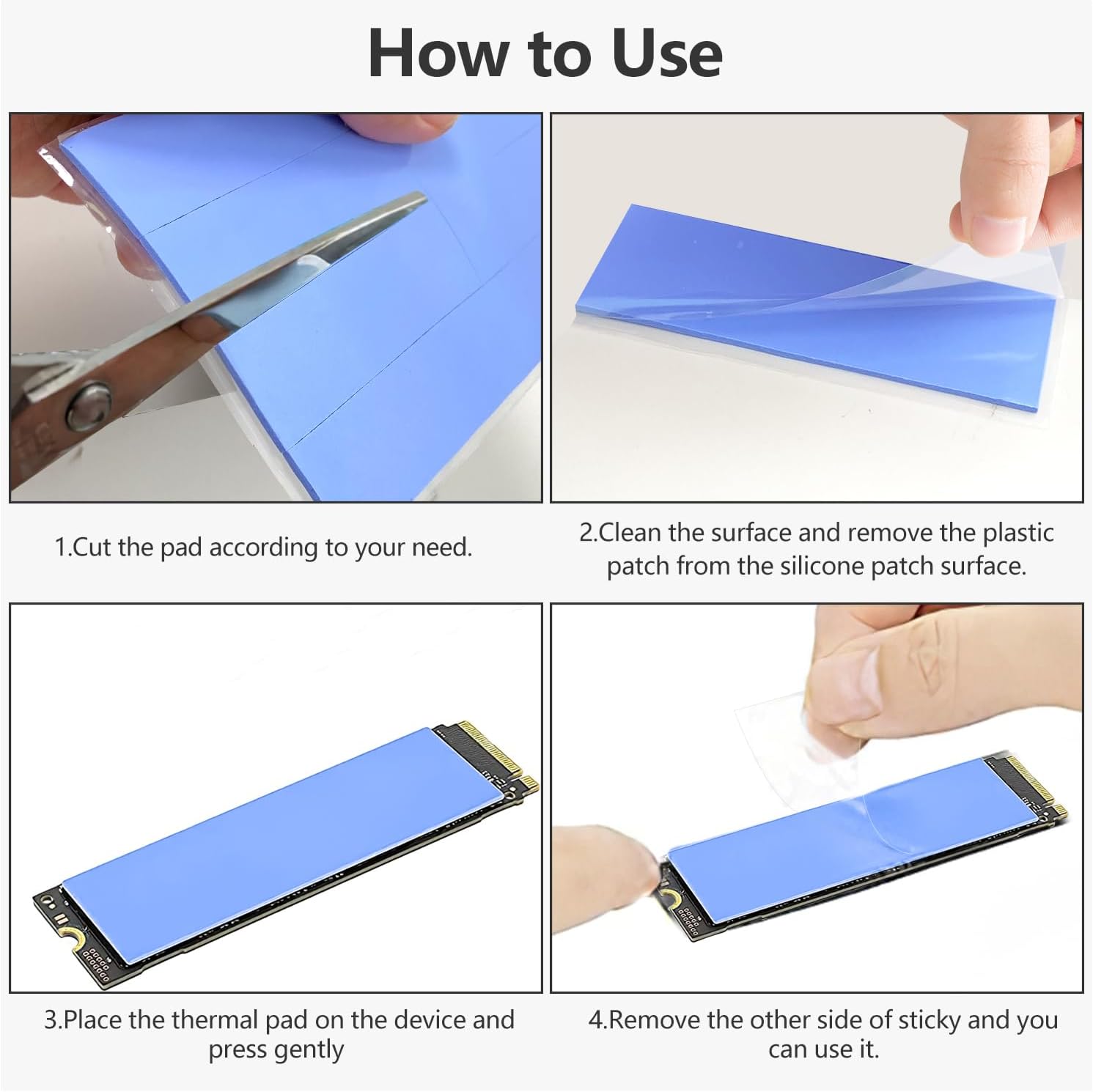 How to Use

1.Cut the pad according to your need.

2.Clean the surface and remove the plastic patch from the silicone patch surface.

3.Place the thermal pad on the device and press gently

4.Remove the other side of sticky and you can use it.