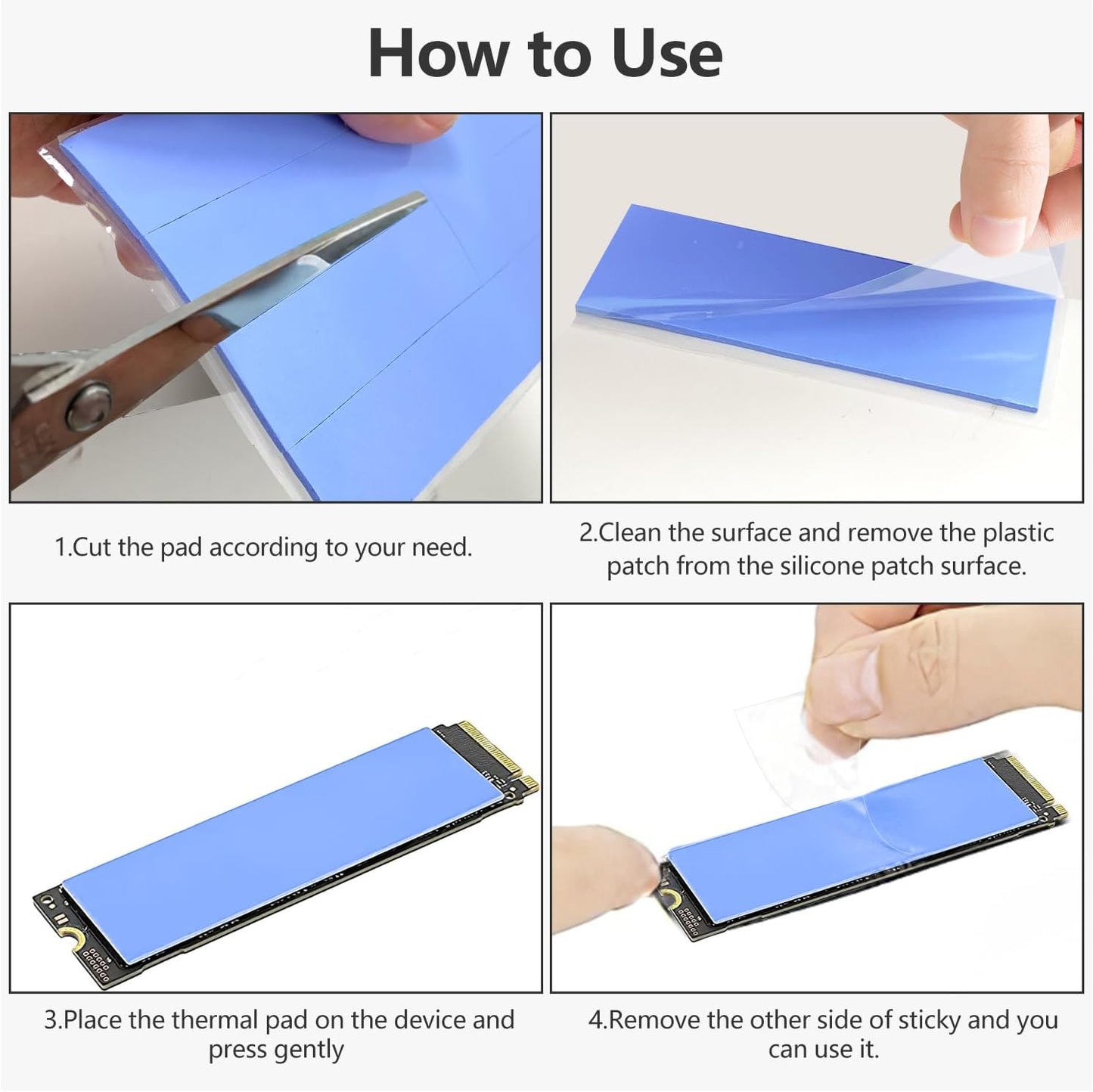 How to Use

1.Cut the pad according to your need.

2.Clean the surface and remove the plastic patch from the silicone patch surface.

3.Place the thermal pad on the device and press gently

4.Remove the other side of sticky and you can use it.