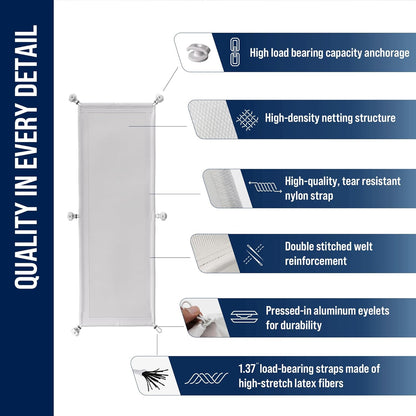 QUALITY IN EVERY DETAIL

High load bearing capacity anchorage

High-density netting structure

High-quality, tear resistant nylon strap

Double stitched welt reinforcement

Pressed-in aluminum eyelets for durability

1.37" load-bearing straps made of high-stretch latex fibers