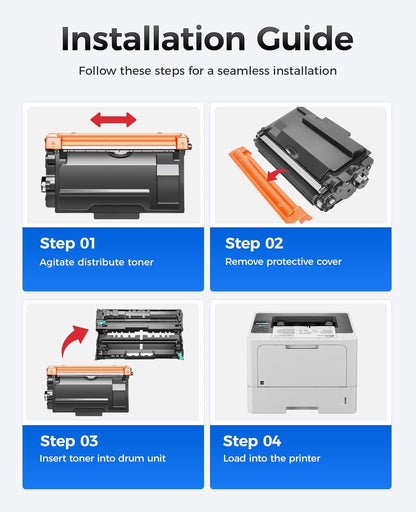 Installation Guide

Follow these steps for a seamless installation

Step 01
Agitate distribute toner

Step 02
Remove protective cover

Step 03
Insert toner into drum unit

Step 04
Load into the printer