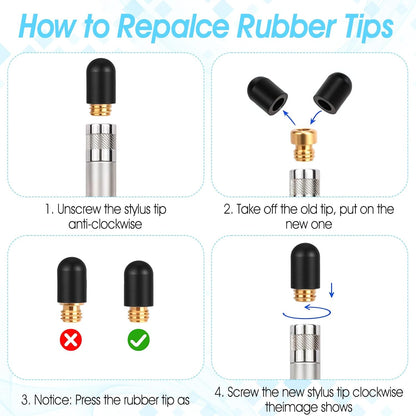 How to Repalce Rubber Tips

1. Unscrew the stylus tip anti-clockwise

2. Take off the old tip, put on the new one

3. Notice: Press the rubber tip as

4. Screw the new stylus tip clockwise theimage shows