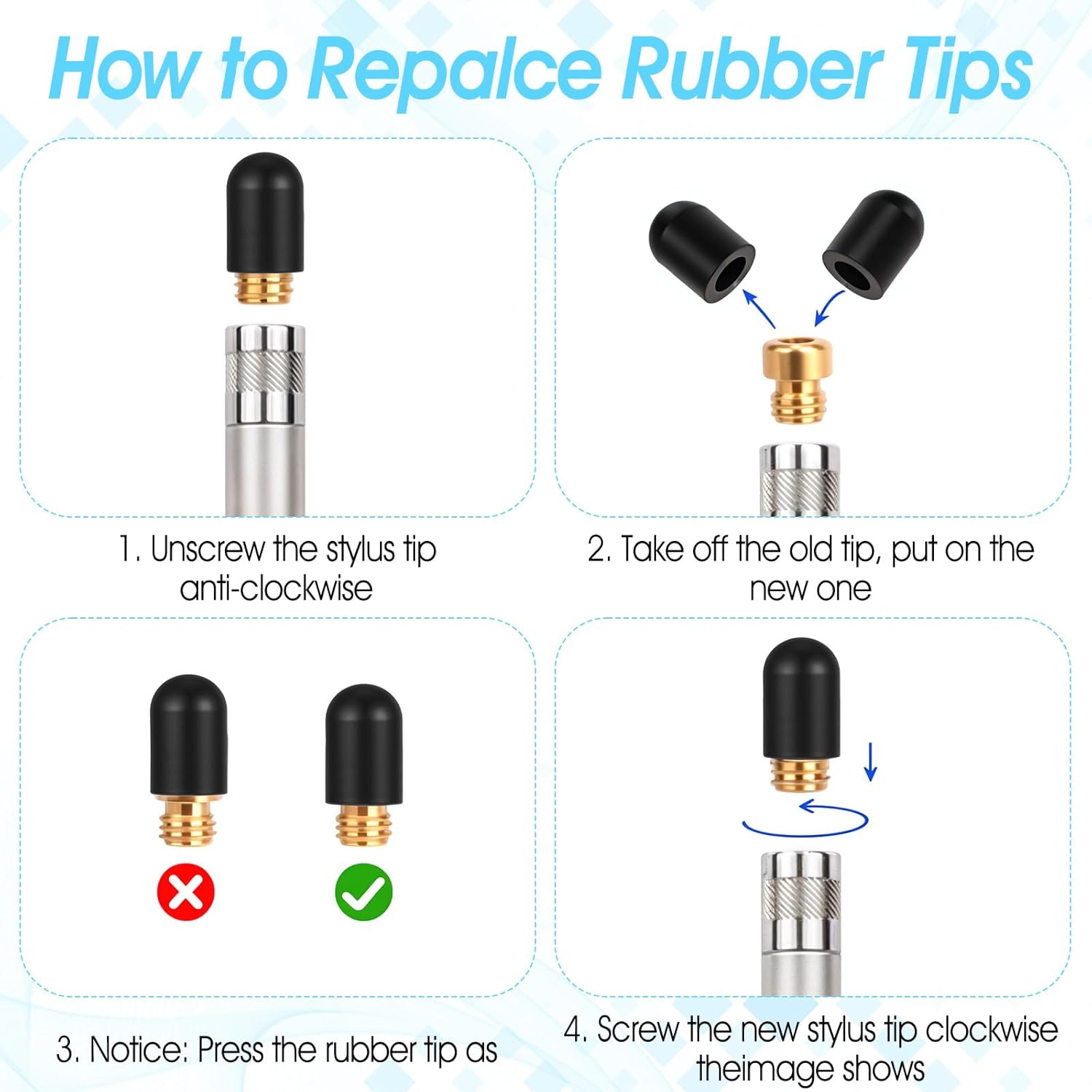 How to Repalce Rubber Tips

1. Unscrew the stylus tip anti-clockwise

2. Take off the old tip, put on the new one

3. Notice: Press the rubber tip as

4. Screw the new stylus tip clockwise theimage shows