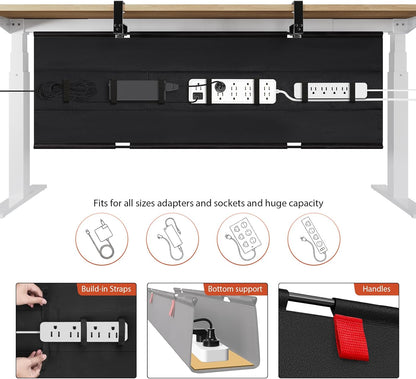 Fits for all sizes adapters and sockets and huge capacity

Build-in Straps

Bottom support

Handles