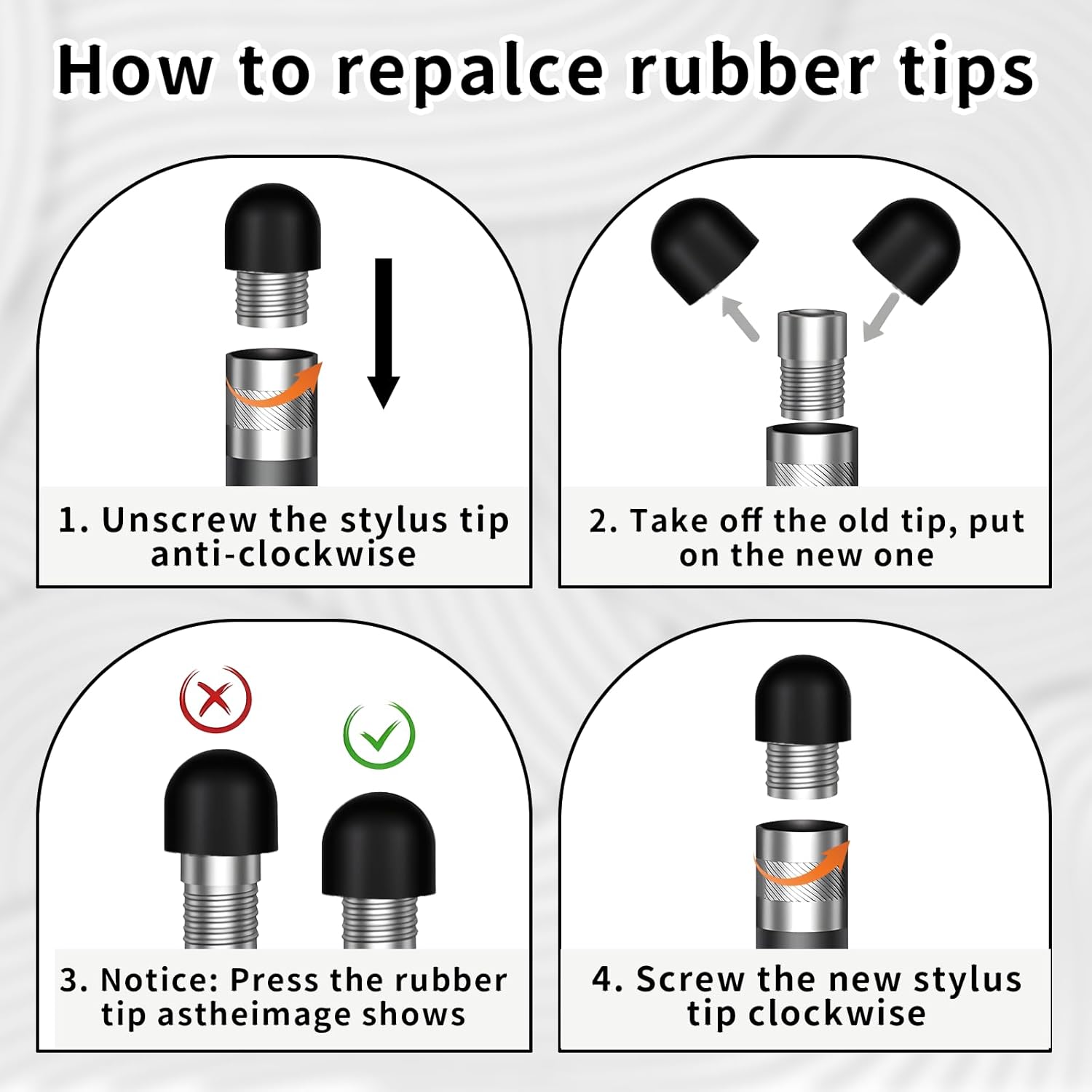 How to repalce rubber tips

1. Unscrew the stylus tip anti-clockwise

2. Take off the old tip, put on the new one

3. Notice: Press the rubber tip astheimage shows

4. Screw the new stylus tip clockwise