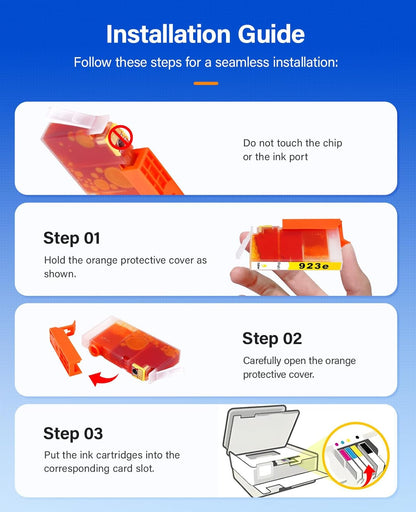 Installation Guide

Follow these steps for a seamless installation:

Do not touch the chip or the ink port

Step 01

Hold the orange protective cover as shown.

923e

Step 02

Carefully open the orange protective cover.

Step 03

Put the ink cartridges into the corresponding card slot.