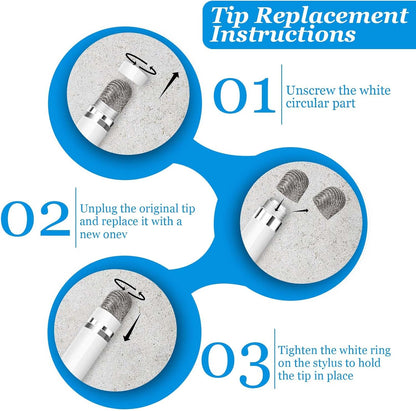 Tip Replacement Instructions

01 Unscrew the white circular part

02 Unplug the original tip and replace it with a new onev

03 Tighten the white ring on the stylus to hold the tip in place