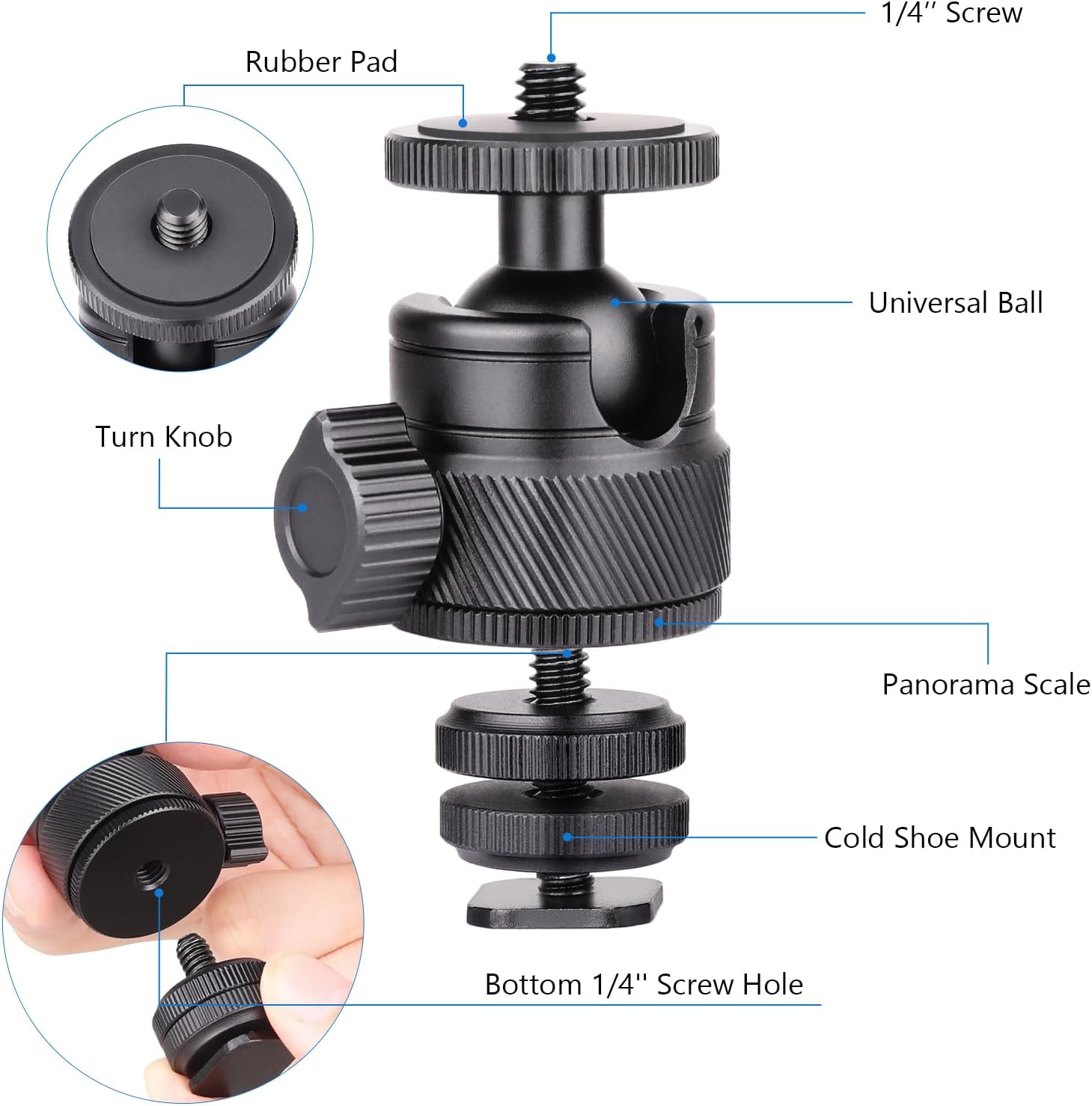 1/4'' Screw

Rubber Pad

Universal Ball

Turn Knob

Panorama Scale

Cold Shoe Mount

Bottom 1/4'' Screw Hole